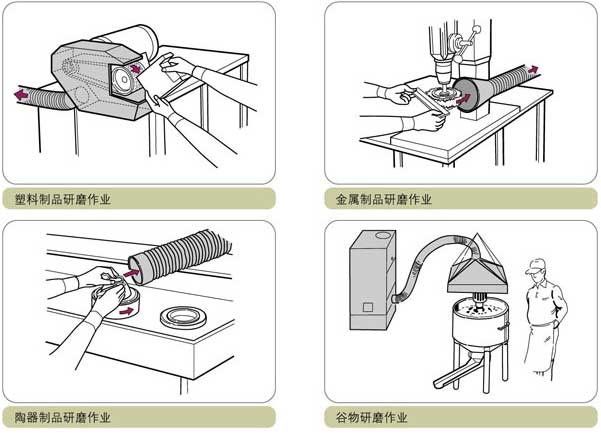 塑料制品研磨作业

金属制品研磨作业

陶器制品研磨作业

谷物研磨作业